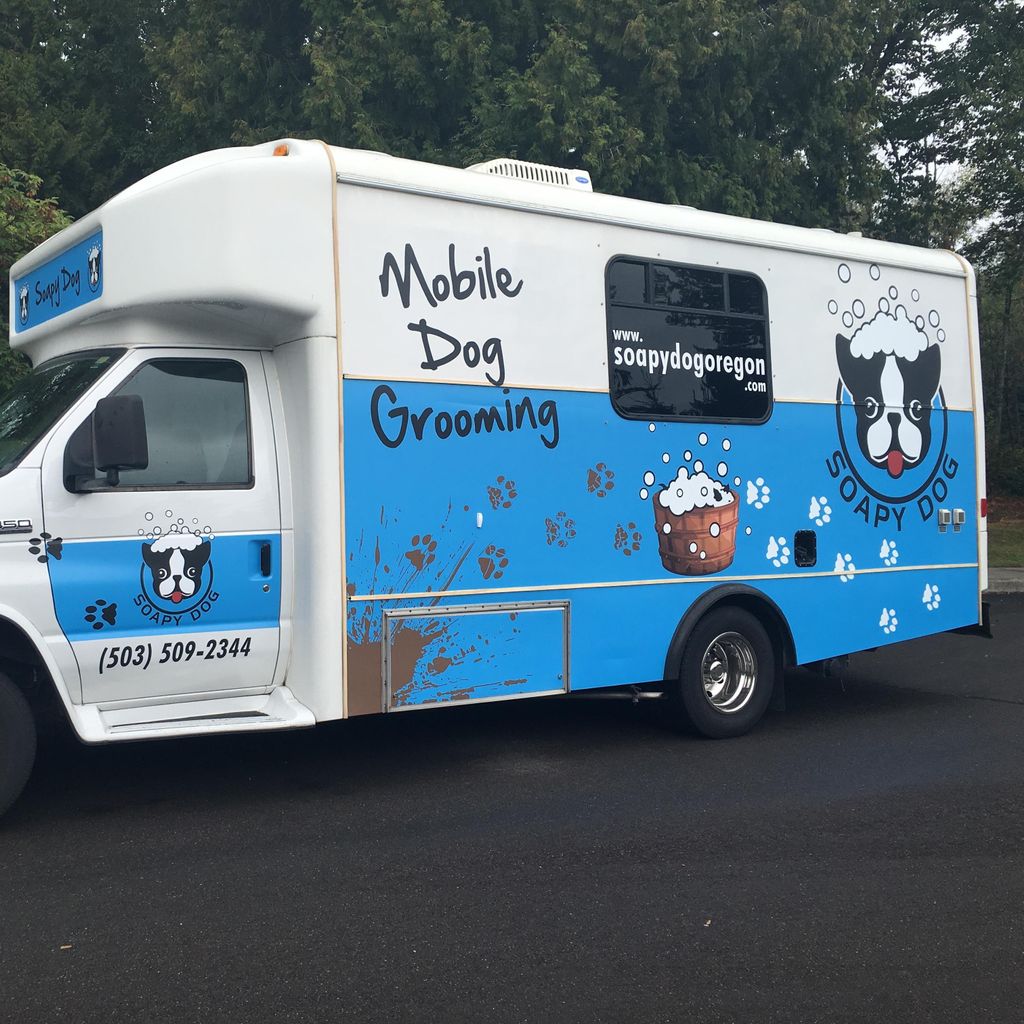 Soapy Dog

Mobile Dog Grooming

www.
soapydogoregon
.com

SOAPY DOG

350

SOAPY DOG

(503) 509-2344